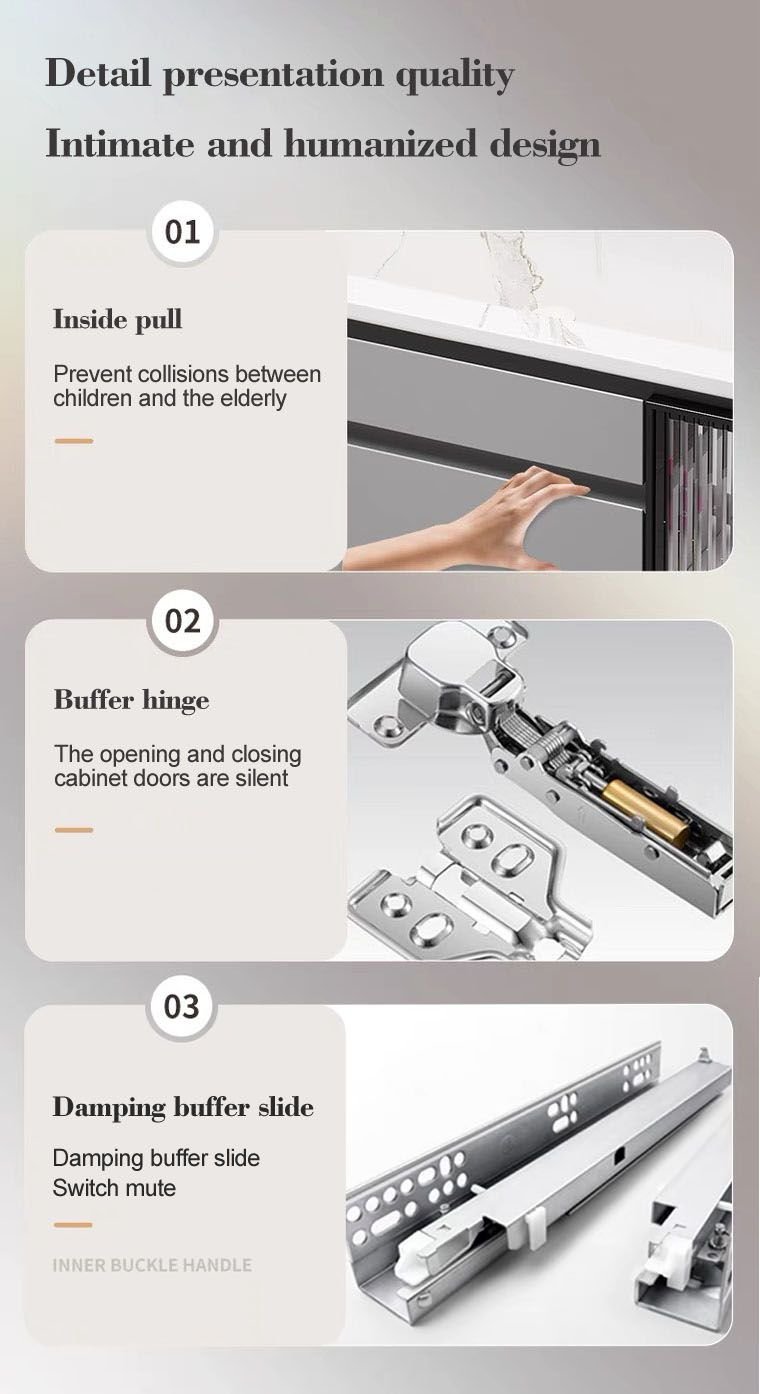 Detail presentation quality

Intimate and humanized design

01

Inside pull

Prevent collisions between children and the elderly

02

Buffer hinge

The opening and closing cabinet doors are silent

03

Damping buffer slide

Damping buffer slide
Switch mute

INNER BUCKLE HANDLE